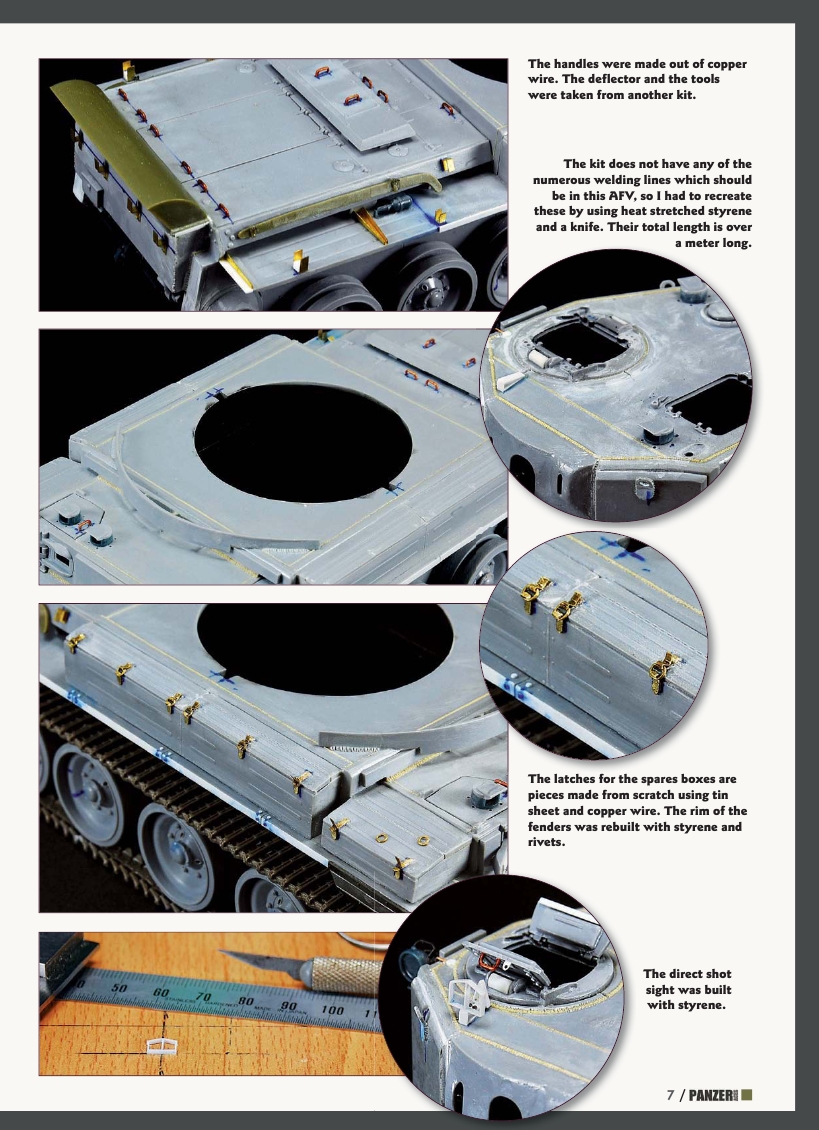 The handles were made out of copper wire. The deflector and the tools were taken from another kit.

The kit does not have any of the numerous welding lines which should be in this AFV, so I had to recreate these by using heat stretched styrene and a knife. Their total length is over a meter long.

The latches for the spares boxes are pieces made from scratch using tin sheet and copper wire. The rim of the fenders was rebuilt with styrene and rivets.

50 60 70 80 90 100

The direct shot sight was built with styrene.

7 / PANZER